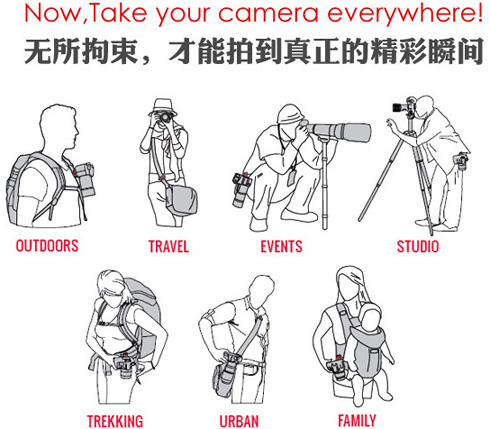 Now,Take your camera everywhere!
无所拘束，才能拍到真正的精彩瞬间

OUTDOORS

TRAVEL

EVENTS

STUDIO

TREKKING

URBAN

FAMILY